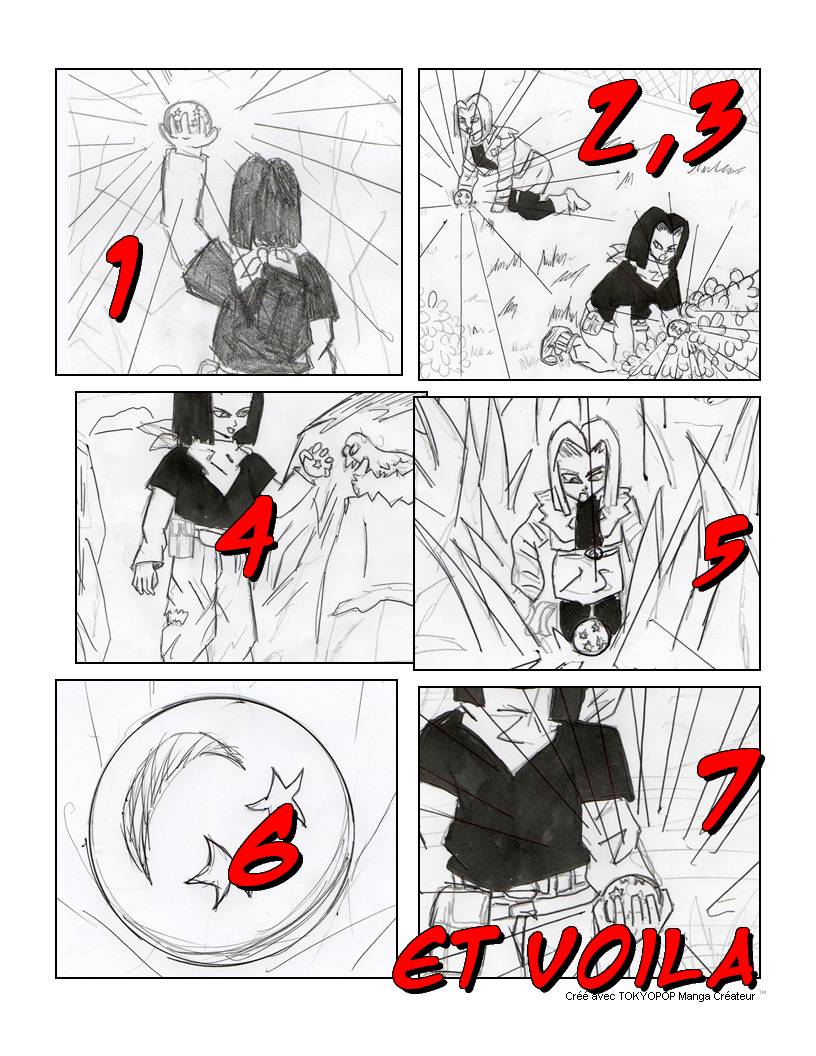 1

2,3

4

5

6

7

ET VOILA

Créé avec TOKYOPOP Manga Créateur ™